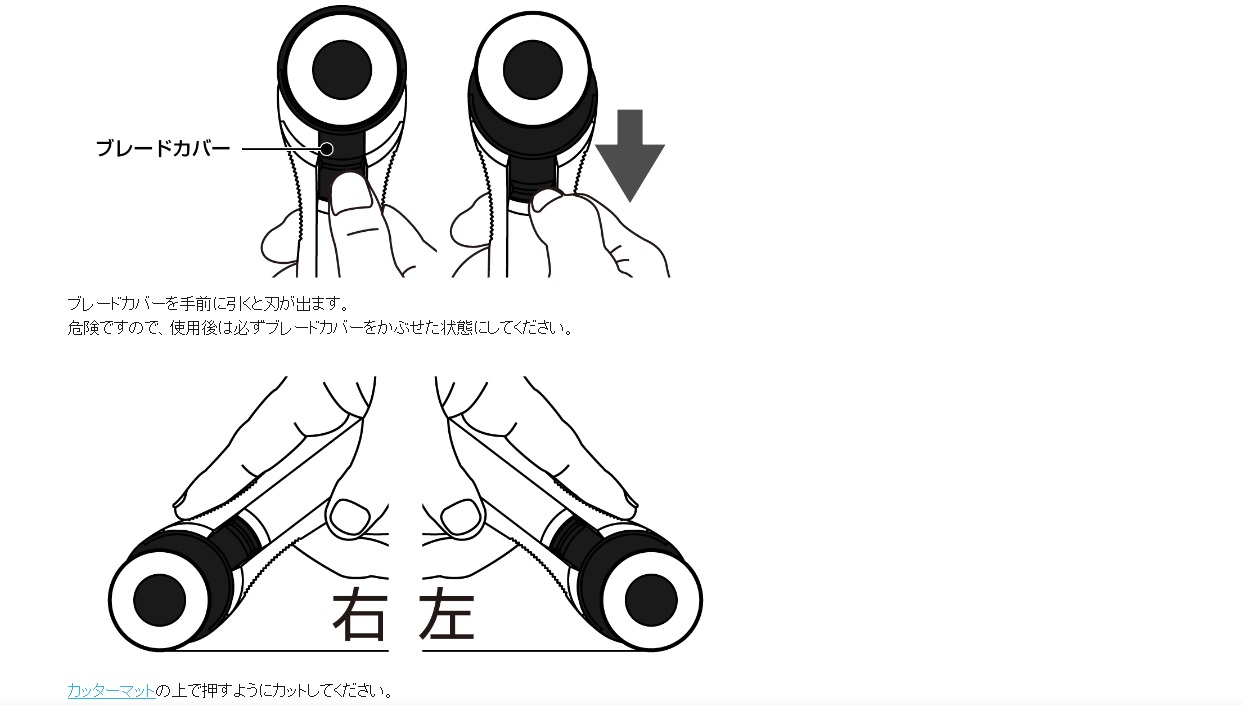 ブレードカバー

ブレードカバーを手前に引くと刃が出ます。
危険ですので、使用後は必ずブレードカバーをかぶせた状態にしてください。

右 左

カッターマットの上で押すようにカットしてください。